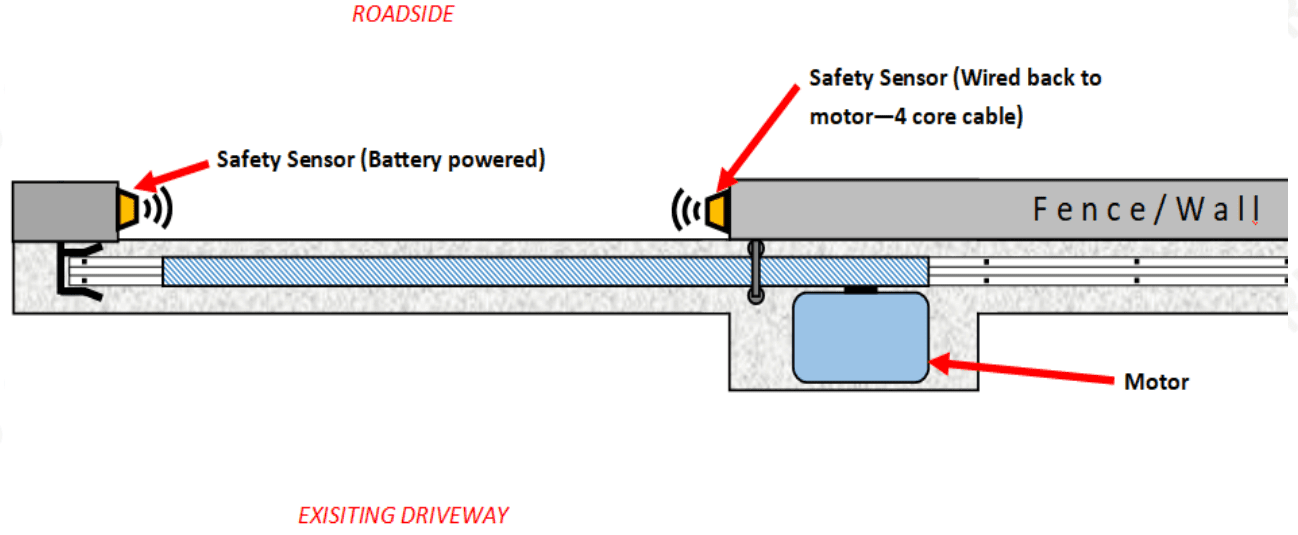 ROADSIDE

Safety Sensor (Wired back to motor—4 core cable)

Safety Sensor (Battery powered)

Fence/Wall

Motor

EXISITING DRIVEWAY