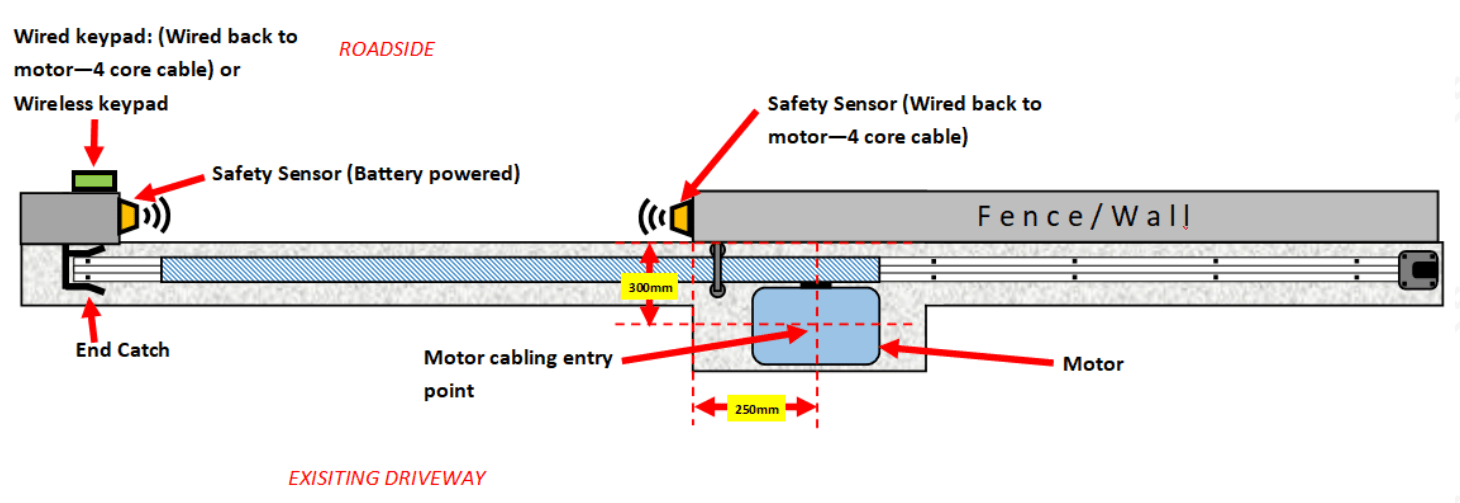 Wired keypad: (Wired back to motor—4 core cable) or Wireless keypad

ROADSIDE

Safety Sensor (Wired back to motor—4 core cable)

Safety Sensor (Battery powered)

Fence/Wall

300mm

End Catch

Motor cabling entry point

Motor

250mm

EXISITING DRIVEWAY